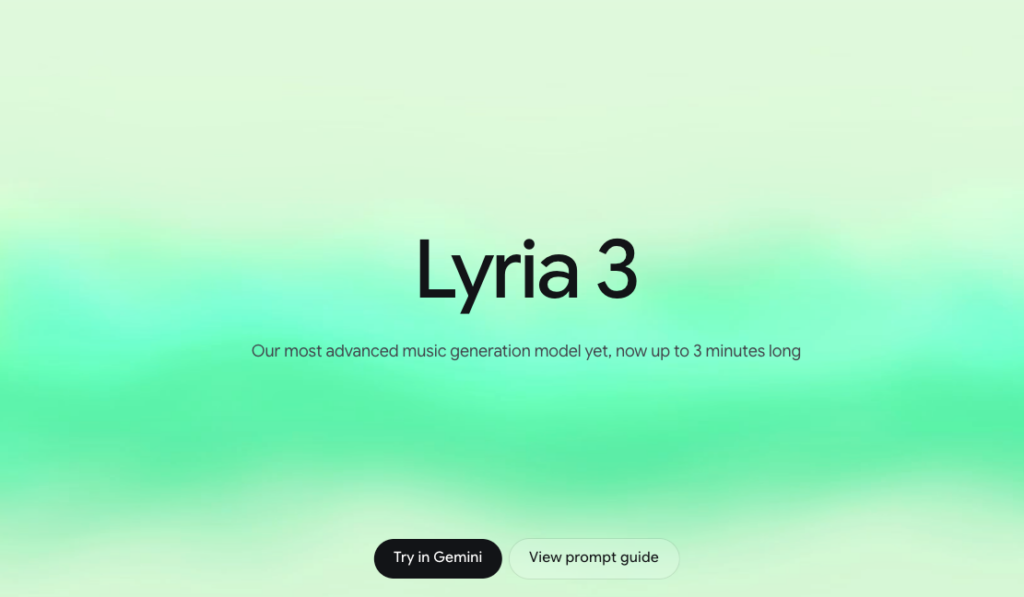 Lyria 3

Our most advanced music generation model yet, now up to 3 minutes long

Try in Gemini

View prompt guide